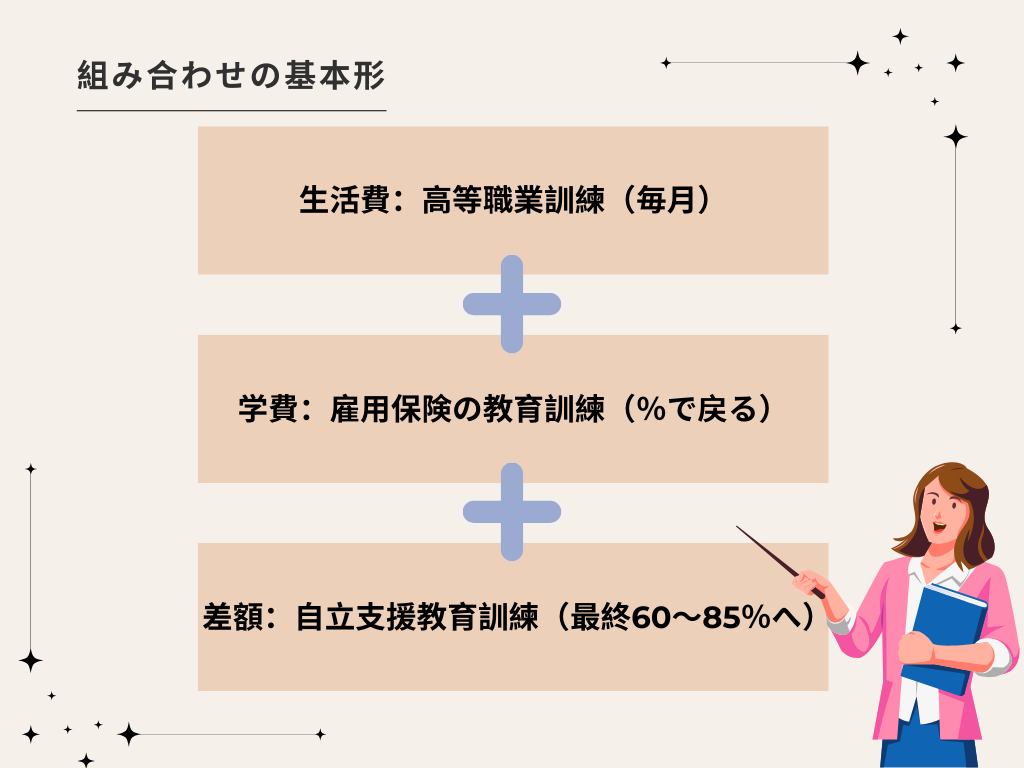 組み合わせの基本形

生活費：高等職業訓練（毎月）

学費：雇用保険の教育訓練（%で戻る）

差額：自立支援教育訓練（最終60〜85%へ）